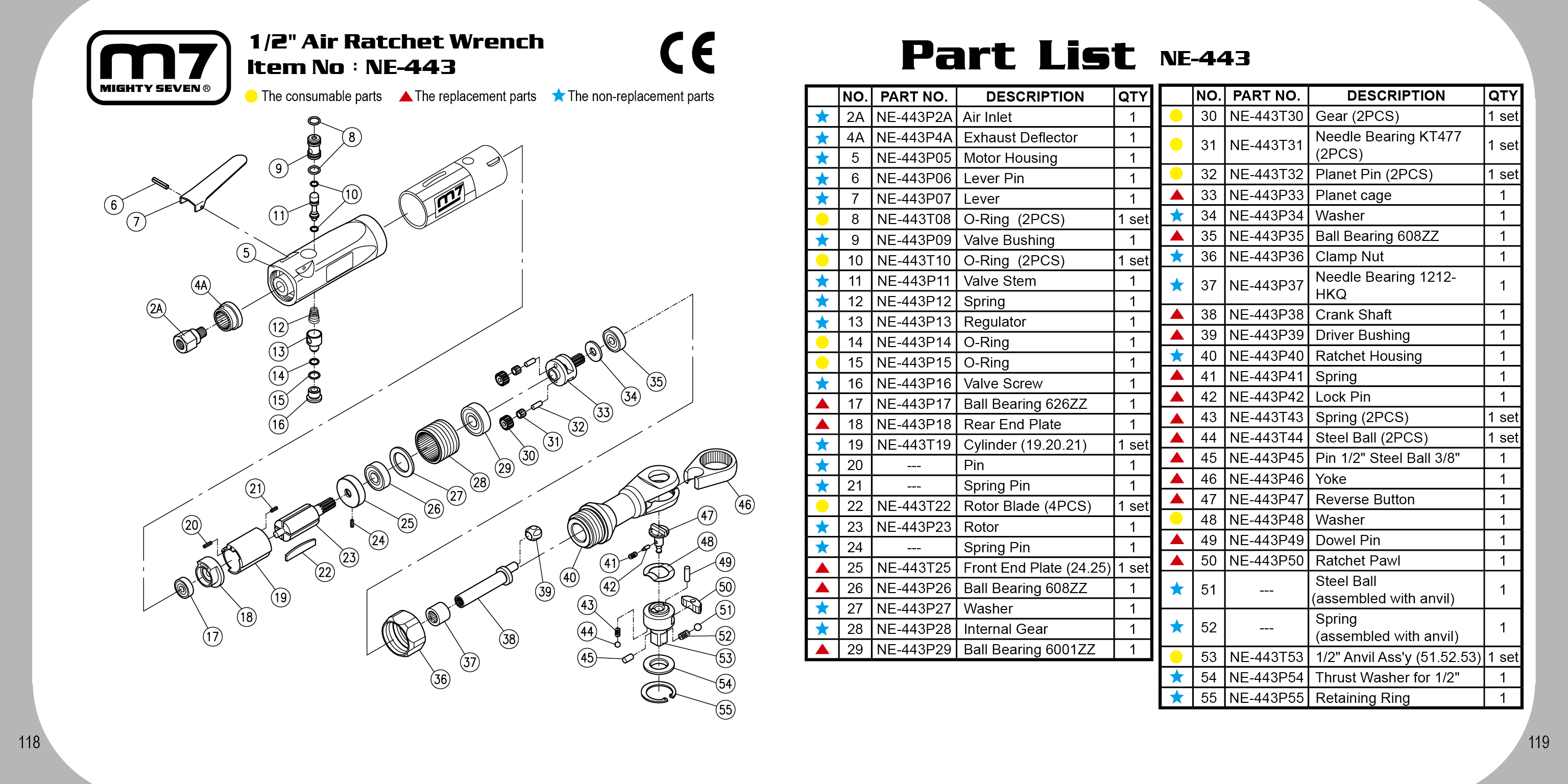 m7
MIGHTY SEVEN®

1/2" Air Ratchet Wrench
Item No : NE-443

CE

● The consumable parts ▲ The replacement parts ★ The non-replacement parts

8 9 10 11 6 7 5 4A 2A 12 13 14 15 16 35 34 33 32 31 30 29 28 27 26 25 24 23 22 21 20 19 18 17 46 47 48 49 50 51 52 53 54 55 41 42 43 44 45 40 39 38 37 36

118

Part List NE-443

| | NO. | PART NO. | DESCRIPTION | QTY |
|---|---|---|---|---|
| ★ | 2A | NE-443P2A | Air Inlet | 1 |
| ★ | 4A | NE-443P4A | Exhaust Deflector | 1 |
| ★ | 5 | NE-443P05 | Motor Housing | 1 |
| ★ | 6 | NE-443P06 | Lever Pin | 1 |
| ★ | 7 | NE-443P07 | Lever | 1 |
| ● | 8 | NE-443T08 | O-Ring (2PCS) | 1 set |
| ★ | 9 | NE-443P09 | Valve Bushing | 1 |
| ● | 10 | NE-443T10 | O-Ring (2PCS) | 1 set |
| ★ | 11 | NE-443P11 | Valve Stem | 1 |
| ★ | 12 | NE-443P12 | Spring | 1 |
| ★ | 13 | NE-443P13 | Regulator | 1 |
| ● | 14 | NE-443P14 | O-Ring | 1 |
| ● | 15 | NE-443P15 | O-Ring | 1 |
| ★ | 16 | NE-443P16 | Valve Screw | 1 |
| ▲ | 17 | NE-443P17 | Ball Bearing 626ZZ | 1 |
| ▲ | 18 | NE-443P18 | Rear End Plate | 1 |
| ★ | 19 | NE-443T19 | Cylinder (19.20.21) | 1 set |
| ★ | 20 | --- | Pin | 1 |
| ★ | 21 | --- | Spring Pin | 1 |
| ● | 22 | NE-443T22 | Rotor Blade (4PCS) | 1 set |
| ★ | 23 | NE-443P23 | Rotor | 1 |
| ★ | 24 | --- | Spring Pin | 1 |
| ▲ | 25 | NE-443T25 | Front End Plate (24.25) | 1 set |
| ▲ | 26 | NE-443P26 | Ball Bearing 608ZZ | 1 |
| ★ | 27 | NE-443P27 | Washer | 1 |
| ★ | 28 | NE-443P28 | Internal Gear | 1 |
| ▲ | 29 | NE-443P29 | Ball Bearing 6001ZZ | 1 |

| | NO. | PART NO. | DESCRIPTION | QTY |
|---|---|---|---|---|
| ● | 30 | NE-443T30 | Gear (2PCS) | 1 set |
| ● | 31 | NE-443T31 | Needle Bearing KT477 (2PCS) | 1 set |
| ● | 32 | NE-443T32 | Planet Pin (2PCS) | 1 set |
| ▲ | 33 | NE-443P33 | Planet cage | 1 |
| ★ | 34 | NE-443P34 | Washer | 1 |
| ▲ | 35 | NE-443P35 | Ball Bearing 608ZZ | 1 |
| ★ | 36 | NE-443P36 | Clamp Nut | 1 |
| ★ | 37 | NE-443P37 | Needle Bearing 1212-HKQ | 1 |
| ▲ | 38 | NE-443P38 | Crank Shaft | 1 |
| ▲ | 39 | NE-443P39 | Driver Bushing | 1 |
| ★ | 40 | NE-443P40 | Ratchet Housing | 1 |
| ▲ | 41 | NE-443P41 | Spring | 1 |
| ▲ | 42 | NE-443P42 | Lock Pin | 1 |
| ▲ | 43 | NE-443T43 | Spring (2PCS) | 1 set |
| ▲ | 44 | NE-443T44 | Steel Ball (2PCS) | 1 set |
| ▲ | 45 | NE-443P45 | Pin 1/2" Steel Ball 3/8" | 1 |
| ▲ | 46 | NE-443P46 | Yoke | 1 |
| ▲ | 47 | NE-443P47 | Reverse Button | 1 |
| ● | 48 | NE-443P48 | Washer | 1 |
| ▲ | 49 | NE-443P49 | Dowel Pin | 1 |
| ▲ | 50 | NE-443P50 | Ratchet Pawl | 1 |
| ★ | 51 | --- | Steel Ball (assembled with anvil) | 1 |
| ★ | 52 | --- | Spring (assembled with anvil) | 1 |
| ● | 53 | NE-443T53 | 1/2" Anvil Ass'y (51.52.53) | 1 set |
| ★ | 54 | NE-443P54 | Thrust Washer for 1/2" | 1 |
| ★ | 55 | NE-443P55 | Retaining Ring | 1 |

119